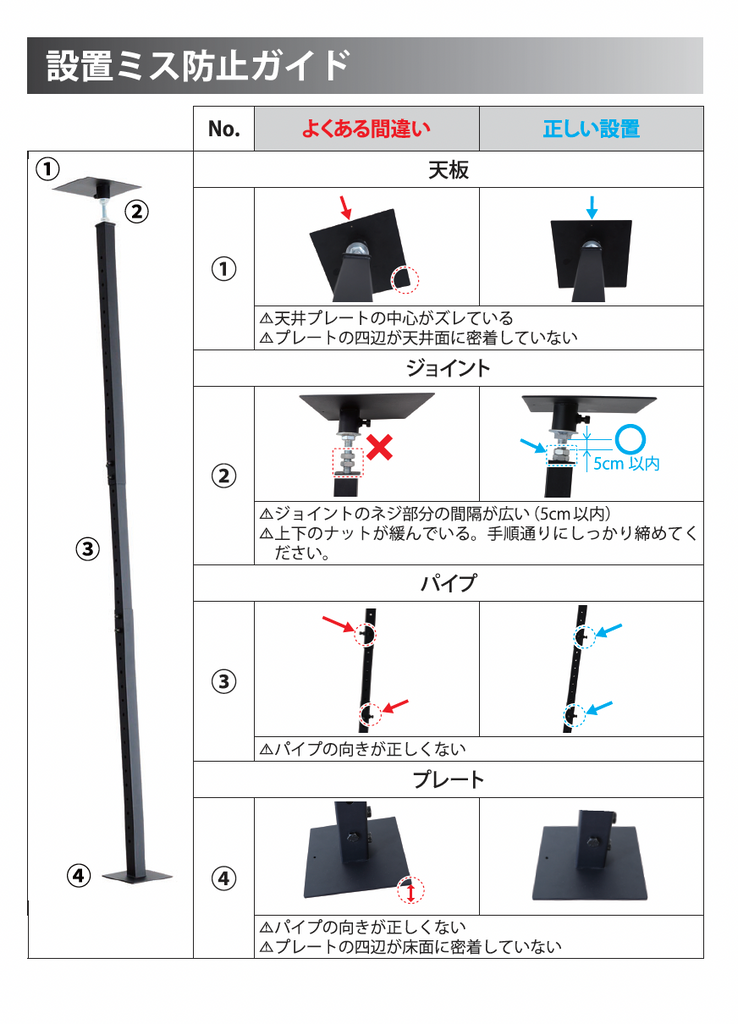 設置ミス防止ガイド

①
②
③
④

| No. | よくある間違い | 正しい設置 |
|---|---|---|
| | 天板 | |
| ① | | |
| | ⚠天井プレートの中心がズレている ⚠プレートの四辺が天井面に密着していない | |
| | ジョイント | |
| ② | | 5cm 以内 |
| | ⚠ジョイントのネジ部分の間隔が広い（5cm以内） ⚠上下のナットが緩んでいる。手順通りにしっかり締めてください。 | |
| | パイプ | |
| ③ | | |
| | ⚠パイプの向きが正しくない | |
| | プレート | |
| ④ | | |
| | ⚠パイプの向きが正しくない ⚠プレートの四辺が床面に密着していない | |